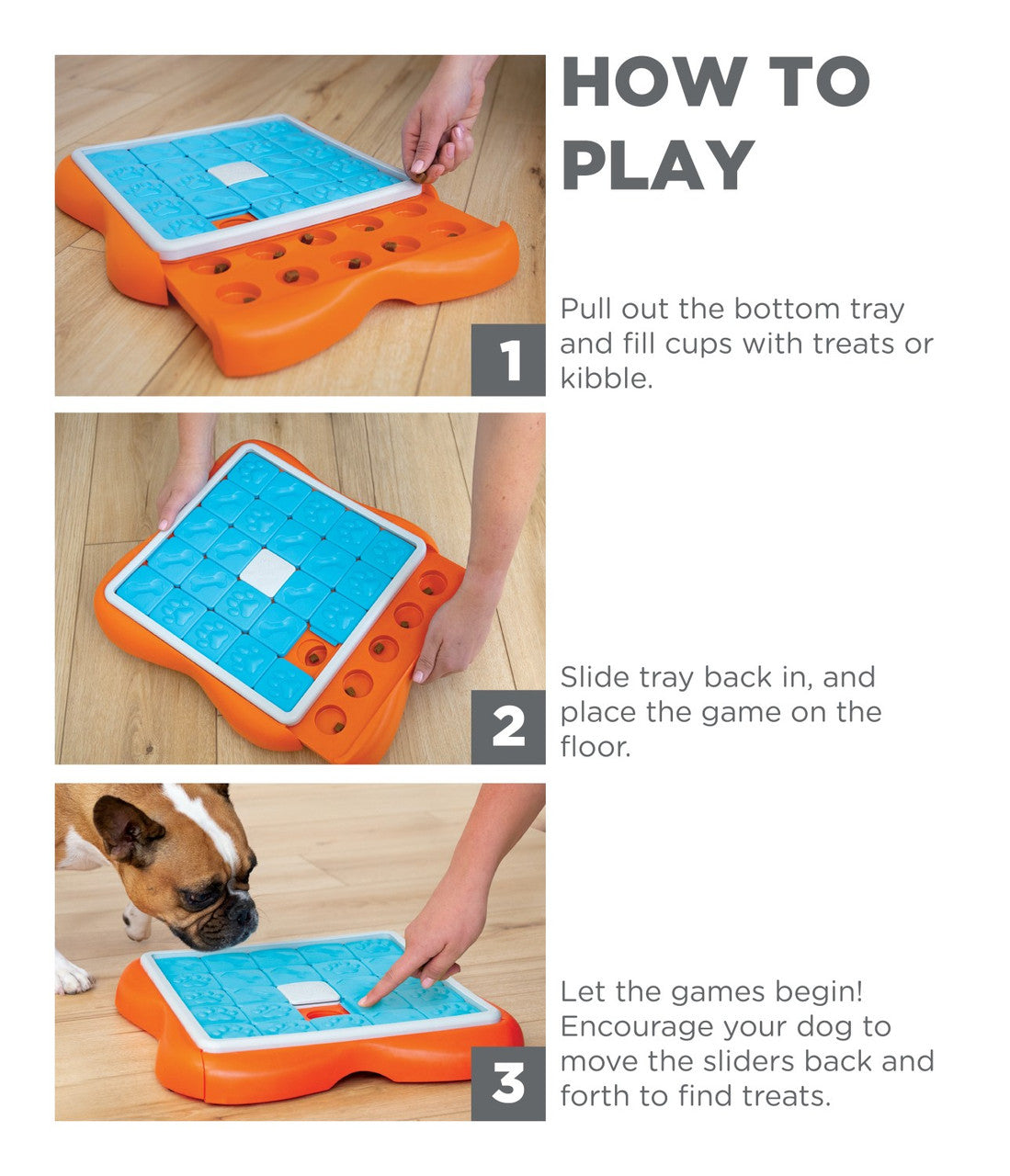 HOW TO PLAY

1

Pull out the bottom tray and fill cups with treats or kibble.

2

Slide tray back in, and place the game on the floor.

3

Let the games begin! Encourage your dog to move the sliders back and forth to find treats.