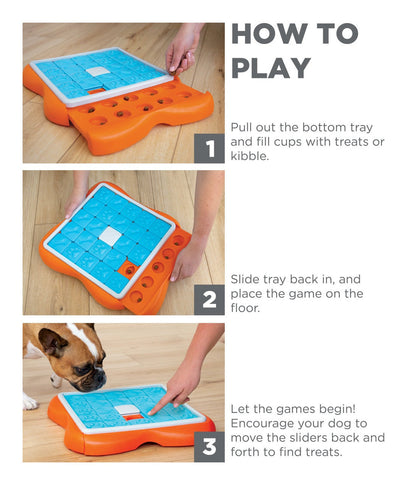 HOW TO PLAY

1

Pull out the bottom tray and fill cups with treats or kibble.

2

Slide tray back in, and place the game on the floor.

3

Let the games begin! Encourage your dog to move the sliders back and forth to find treats.